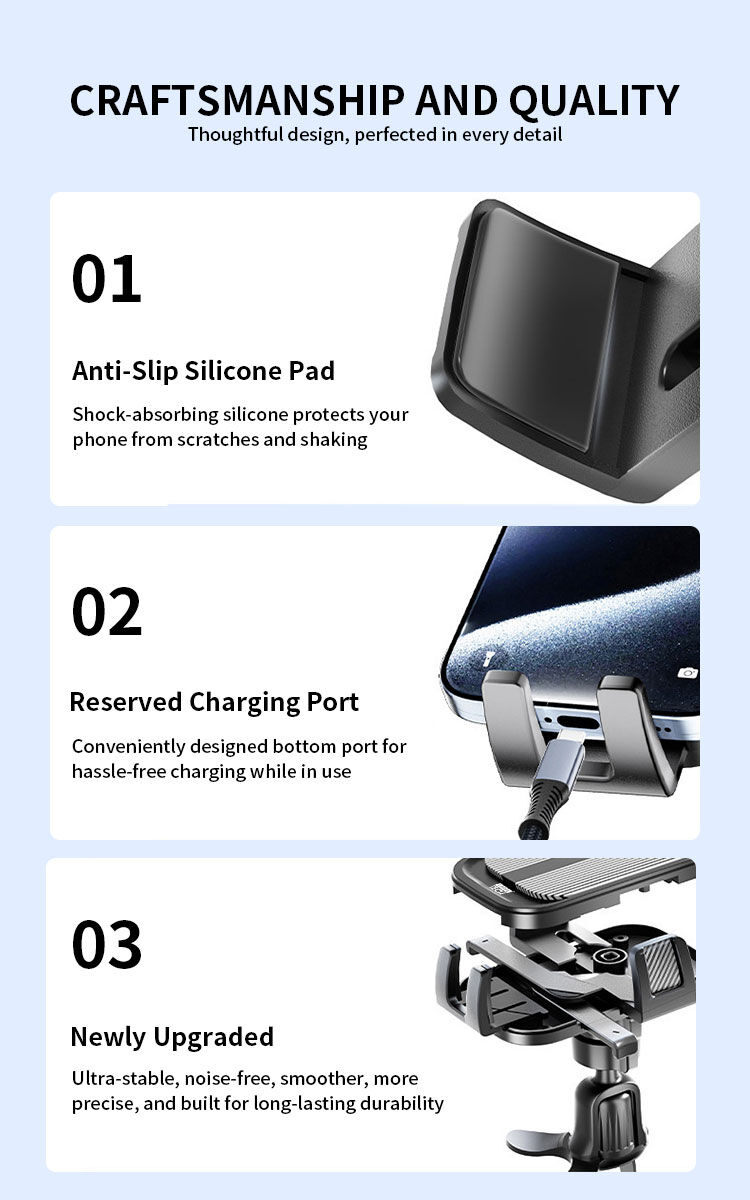 CRAFTSMANSHIP AND QUALITY
Thoughtful design, perfected in every detail

01

Anti-Slip Silicone Pad

Shock-absorbing silicone protects your phone from scratches and shaking

02

Reserved Charging Port

Conveniently designed bottom port for hassle-free charging while in use

03

Newly Upgraded

Ultra-stable, noise-free, smoother, more precise, and built for long-lasting durability